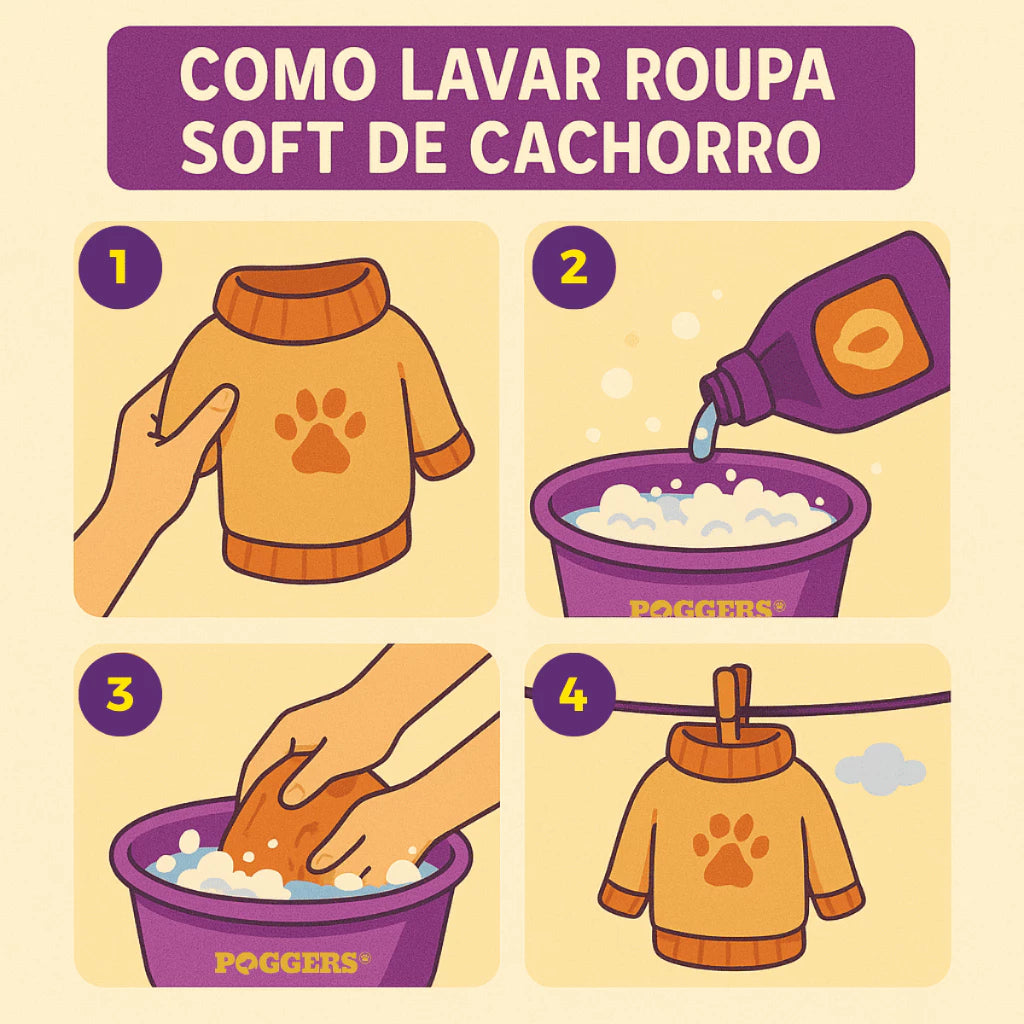 COMO LAVAR ROUPA SOFT DE CACHORRO

1

2

POGGERS

3

POGGERS

4